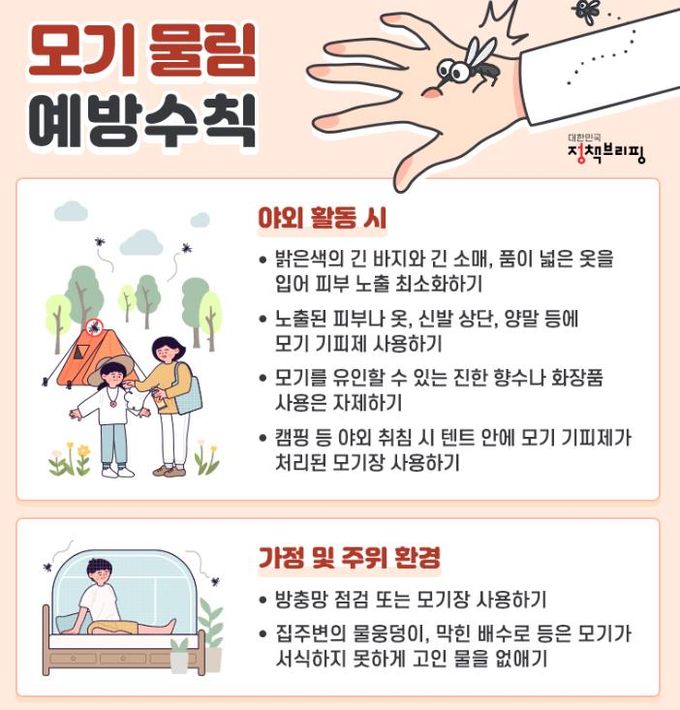 모기 물림
예방수칙

대한민국
정책브리핑

야외 활동 시

• 밝은색의 긴 바지와 긴 소매, 품이 넓은 옷을 입어 피부 노출 최소화하기

• 노출된 피부나 옷, 신발 상단, 양말 등에 모기 기피제 사용하기

• 모기를 유인할 수 있는 진한 향수나 화장품 사용은 자제하기

• 캠핑 등 야외 취침 시 텐트 안에 모기 기피제가 처리된 모기장 사용하기

가정 및 주위 환경

• 방충망 점검 또는 모기장 사용하기

• 집주변의 물웅덩이, 막힌 배수로 등은 모기가 서식하지 못하게 고인 물을 없애기